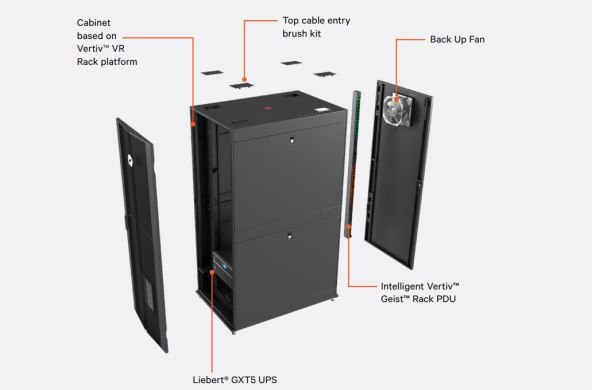 Cabinet based on Vertiv™ VR Rack platform

Top cable entry brush kit

Back Up Fan

Intelligent Vertiv™ Geist™ Rack PDU

Liebert® GXT5 UPS