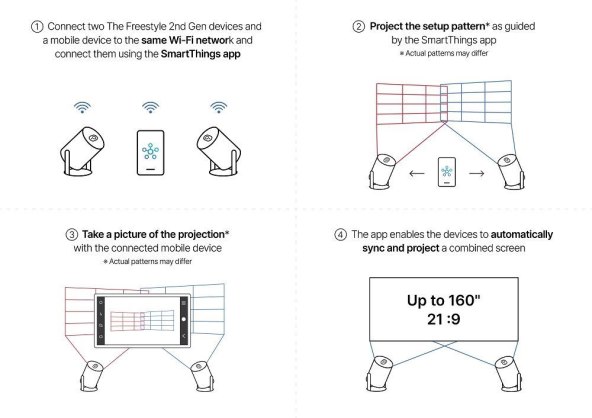 ① Connect two The Freestyle 2nd Gen devices and a mobile device to the same Wi-Fi network and connect them using the SmartThings app

② Project the setup pattern* as guided by the SmartThings app
* Actual patterns may differ

③ Take a picture of the projection* with the connected mobile device
* Actual patterns may differ

④ The app enables the devices to automatically sync and project a combined screen

Up to 160"
21 :9