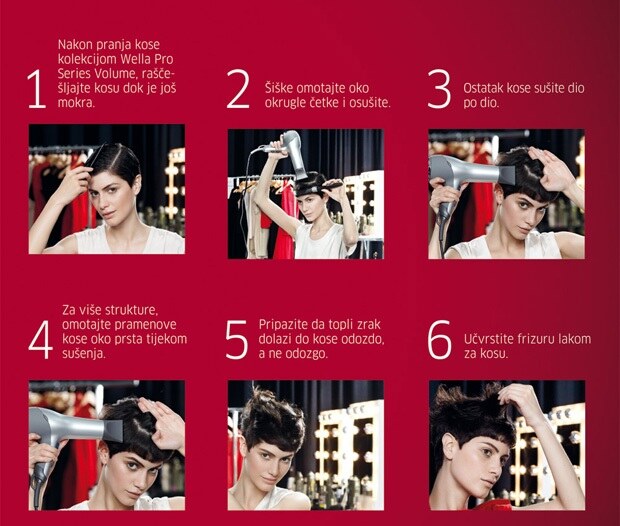 1 Nakon pranja kose kolekcijom Wella Pro Series Volume, raščešljajte kosu dok je još mokra.

2 Šiške omotajte oko okrugle četke i osušite.

3 Ostatak kose sušite dio po dio.

4 Za više strukture, omotajte pramenove kose oko prsta tijekom sušenja.

5 Pripazite da topli zrak dolazi do kose odozdo, a ne odozgo.

6 Učvrstite frizuru lakom za kosu.