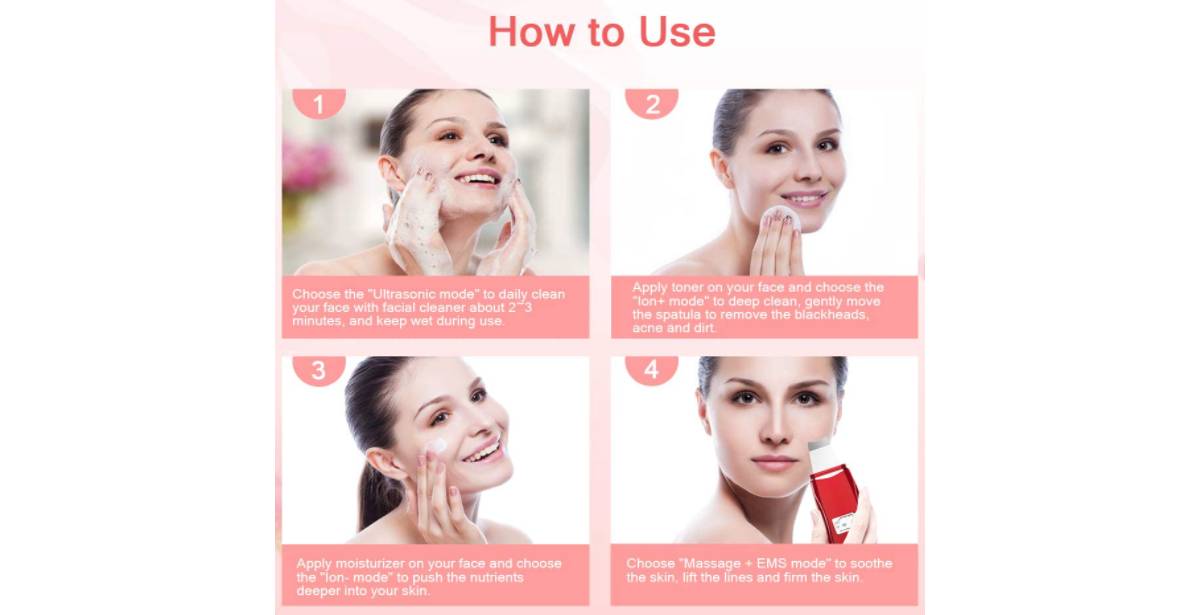 How to Use

1

Choose the "Ultrasonic mode" to daily clean your face with facial cleaner about 2~3 minutes, and keep wet during use.

2

Apply toner on your face and choose the "Ion+ mode" to deep clean, gently move the spatula to remove the blackheads, acne and dirt.

3

Apply moisturizer on your face and choose the "Ion- mode" to push the nutrients deeper into your skin.

4

Choose "Massage + EMS mode" to soothe the skin, lift the lines and firm the skin.