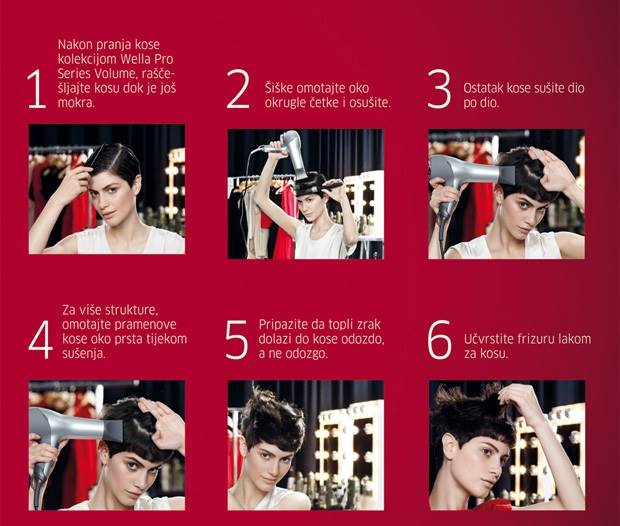 1 Nakon pranja kose kolekcijom Wella Pro Series Volume, raščešljajte kosu dok je još mokra.

2 Šiške omotajte oko okrugle četke i osušite.

3 Ostatak kose sušite dio po dio.

4 Za više strukture, omotajte pramenove kose oko prsta tijekom sušenja.

5 Pripazite da topli zrak dolazi do kose odozdo, a ne odozgo.

6 Učvrstite frizuru lakom za kosu.