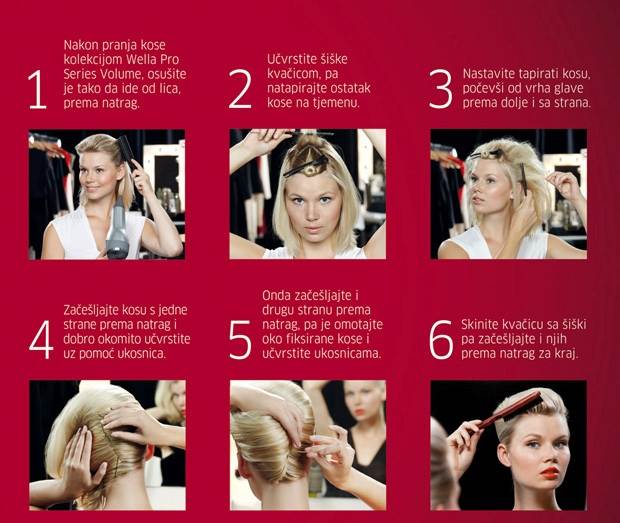 1 Nakon pranja kose kolekcijom Wella Pro Series Volume, osušite je tako da ide od lica, prema natrag.

2 Učvrstite šiške kvačicom, pa natapirajte ostatak kose na tjemenu.

3 Nastavite tapirati kosu, počevši od vrha glave prema dolje i sa strana.

4 Začešljajte kosu s jedne strane prema natrag i dobro okomito učvrstite uz pomoć ukosnica.

5 Onda začešljajte i drugu stranu prema natrag, pa je omotajte oko fiksirane kose i učvrstite ukosnicama.

6 Skinite kvačicu sa šiški pa začešljajte i njih prema natrag za kraj.