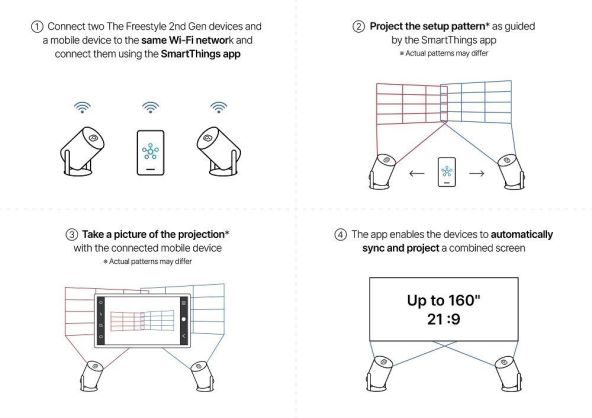 ① Connect two The Freestyle 2nd Gen devices and a mobile device to the same Wi-Fi network and connect them using the SmartThings app

② Project the setup pattern* as guided by the SmartThings app
* Actual patterns may differ

③ Take a picture of the projection* with the connected mobile device
* Actual patterns may differ

④ The app enables the devices to automatically sync and project a combined screen

Up to 160"
21 :9