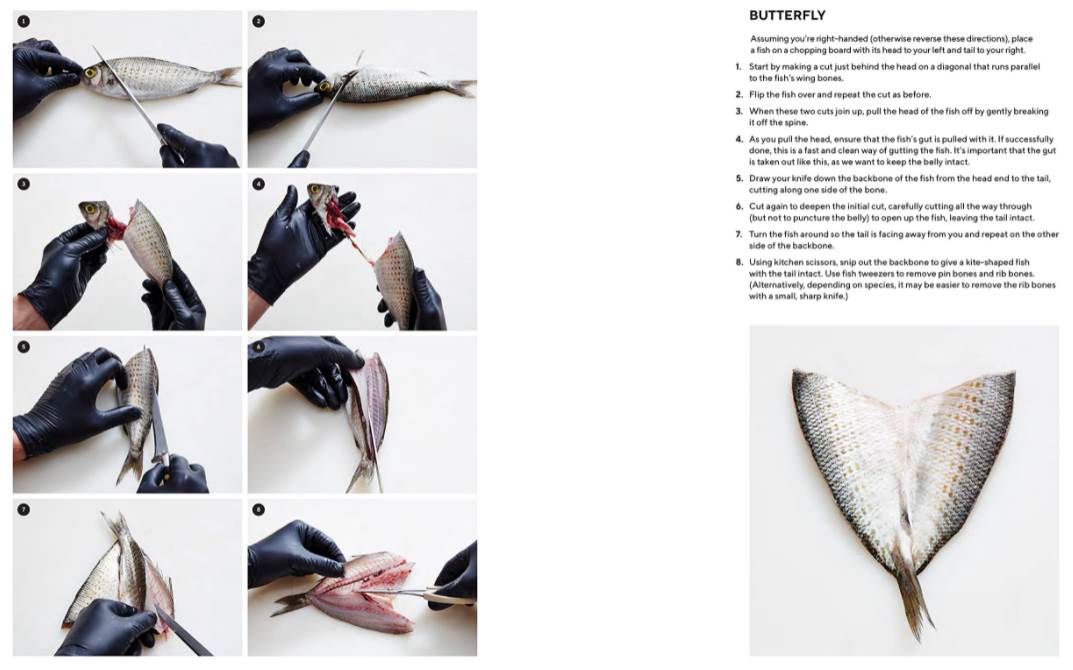 1

2

3

4

5

6

7

8

BUTTERFLY

Assuming you're right-handed (otherwise reverse these directions), place a fish on a chopping board with its head to your left and tail to your right.

1. Start by making a cut just behind the head on a diagonal that runs parallel to the fish's wing bones.

2. Flip the fish over and repeat the cut as before.

3. When these two cuts join up, pull the head of the fish off by gently breaking it off the spine.

4. As you pull the head, ensure that the fish's gut is pulled with it. If successfully done, this is a fast and clean way of gutting the fish. It's important that the gut is taken out like this, as we want to keep the belly intact.

5. Draw your knife down the backbone of the fish from the head end to the tail, cutting along one side of the bone.

6. Cut again to deepen the initial cut, carefully cutting all the way through (but not to puncture the belly) to open up the fish, leaving the tail intact.

7. Turn the fish around so the tail is facing away from you and repeat on the other side of the backbone.

8. Using kitchen scissors, snip out the backbone to give a kite-shaped fish with the tail intact. Use fish tweezers to remove pin bones and rib bones. (Alternatively, depending on species, it may be easier to remove the rib bones with a small, sharp knife.)