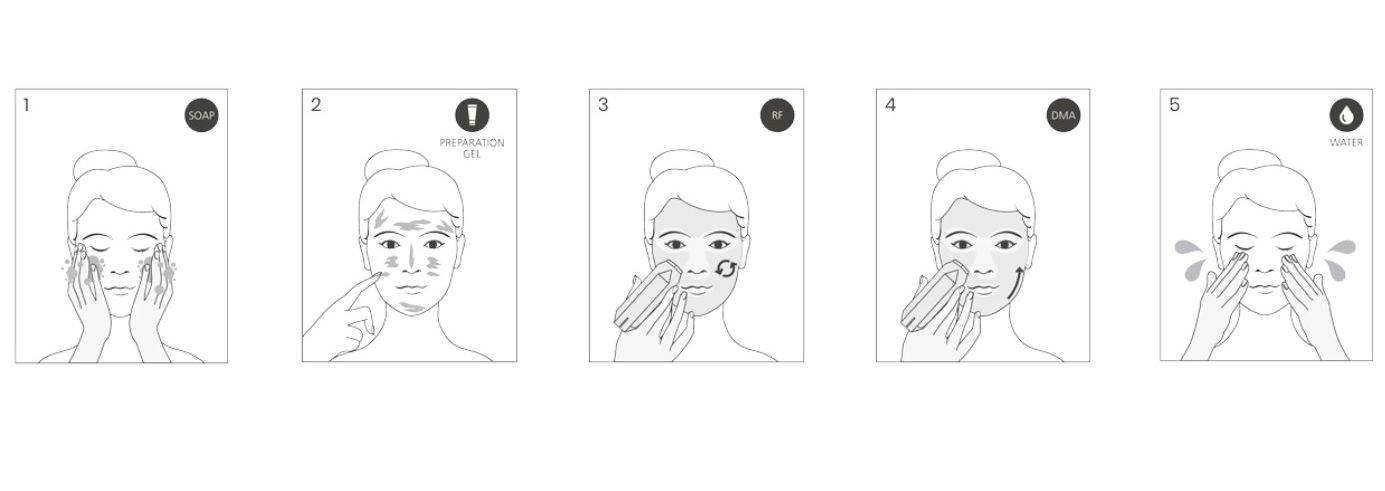 1
SOAP

2
PREPARATION GEL

3
RF

4
DMA

5
WATER